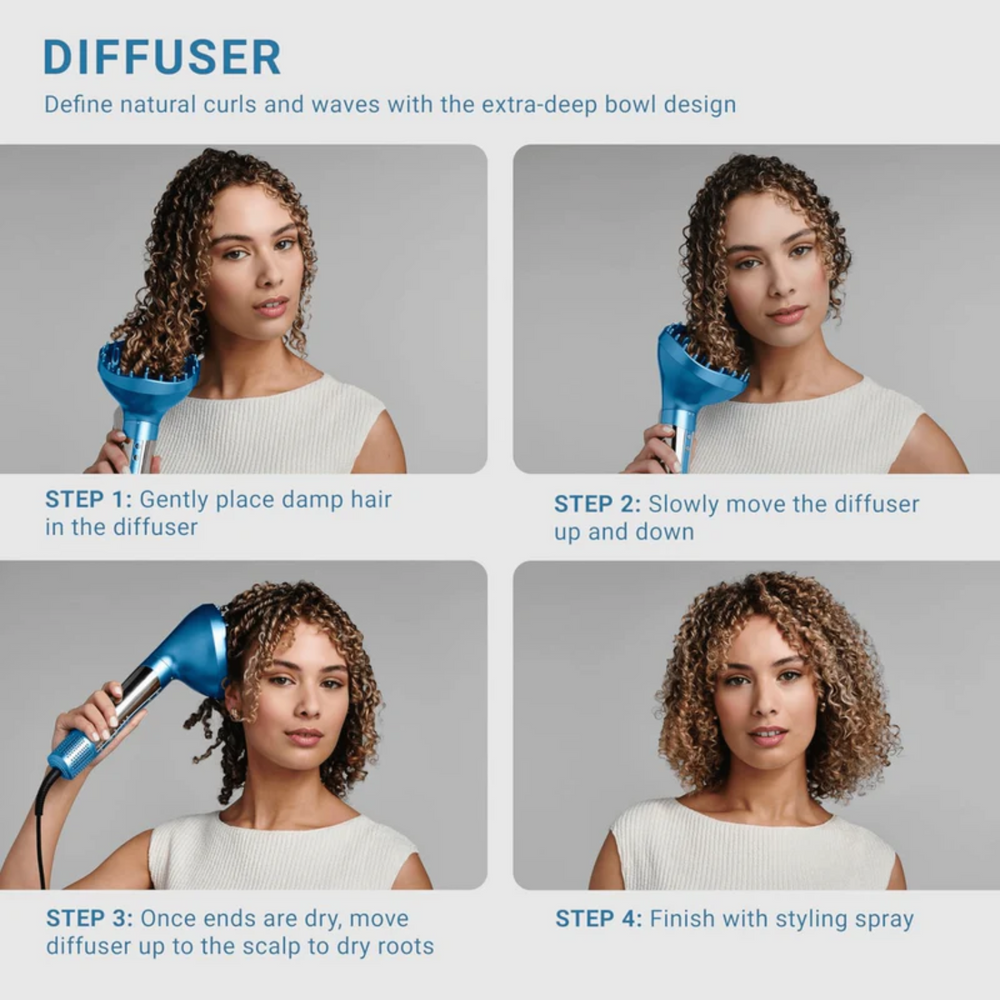 DIFFUSER

Define natural curls and waves with the extra-deep bowl design

STEP 1: Gently place damp hair in the diffuser

STEP 2: Slowly move the diffuser up and down

STEP 3: Once ends are dry, move diffuser up to the scalp to dry roots

STEP 4: Finish with styling spray